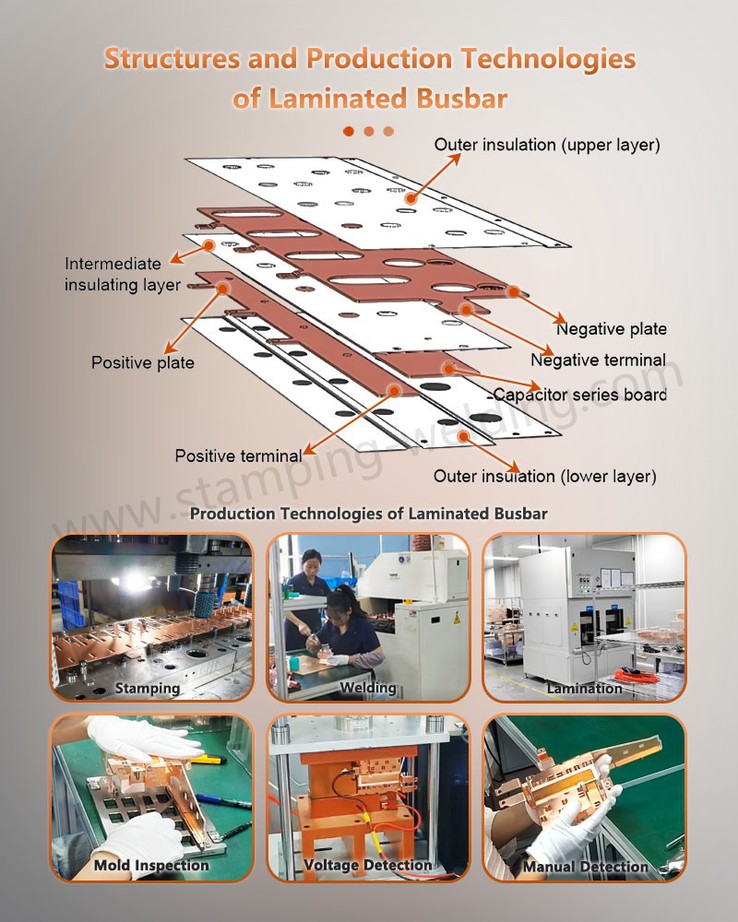 Structures and Production Technologies of Laminated Busbar

Outer insulation (upper layer)

Intermediate insulating layer

Negative plate

Negative terminal

Positive plate

Capacitor series board

Positive terminal

Outer insulation (lower layer)

www.stamping-welding.com

Production Technologies of Laminated Busbar

Stamping

Welding

Lamination

Mold Inspection

Voltage Detection

Manual Detection